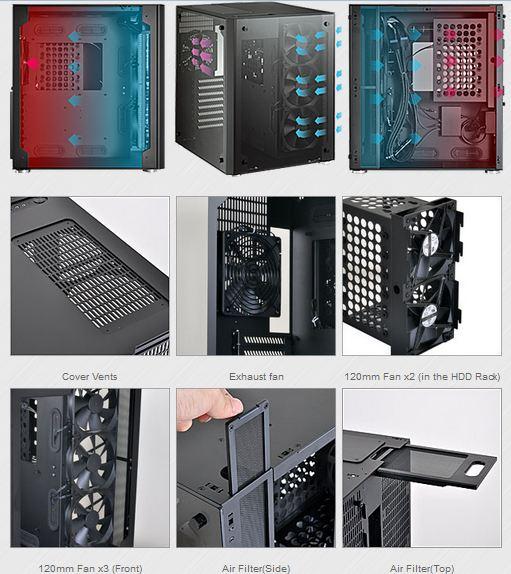 Cover Vents

Exhaust fan

120mm Fan x2 (in the HDD Rack)

120mm Fan x3 (Front)

Air Filter(Side)

Air Filter(Top)