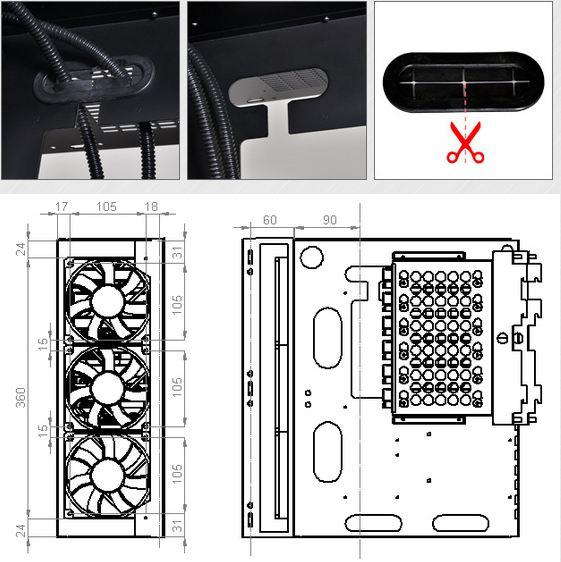 17 105 18

24

31

105

15

360

105

15

105

24

31

60 90