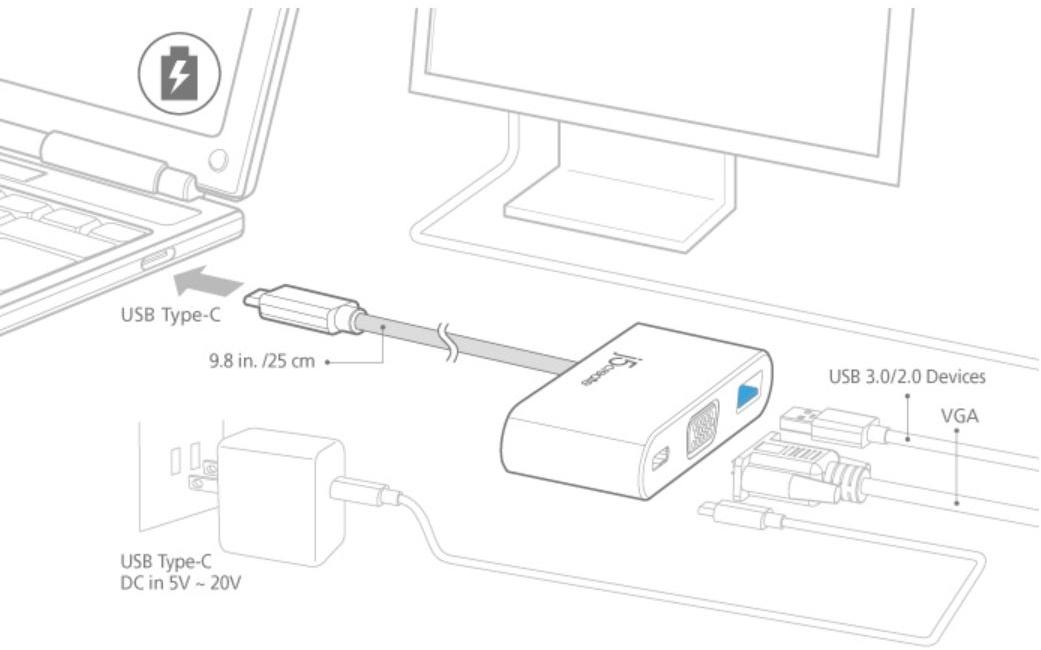 USB Type-C
9.8 in. /25 cm
j5create
USB 3.0/2.0 Devices
VGA
USB Type-C
DC in 5V ~ 20V